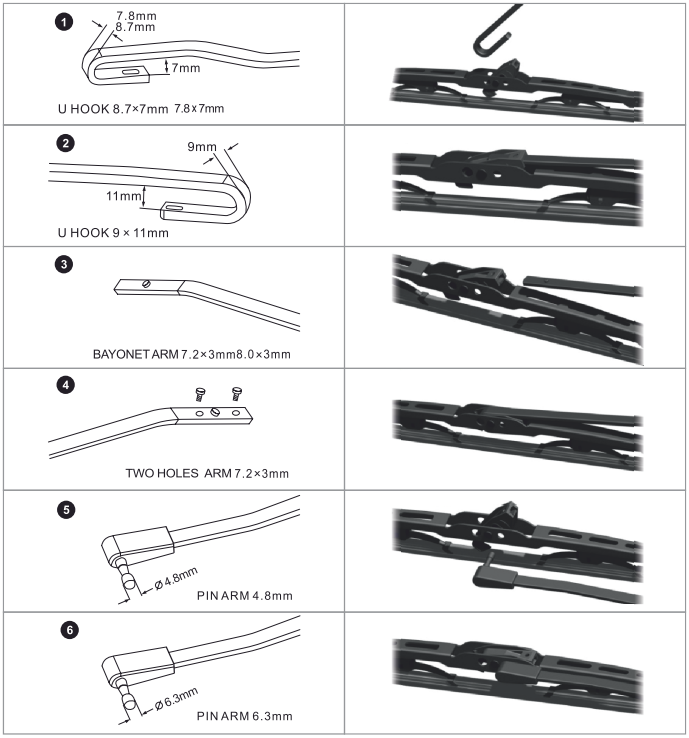 1
7.8mm
8.7mm
7mm
U HOOK 8.7×7mm 7.8x7mm

2
9mm
11mm
U HOOK 9 × 11mm

3
BAYONET ARM 7.2×3mm8.0×3mm

4
TWO HOLES ARM 7.2×3mm

5
Ø4.8mm
PIN ARM 4.8mm

6
Ø6.3mm
PIN ARM 6.3mm